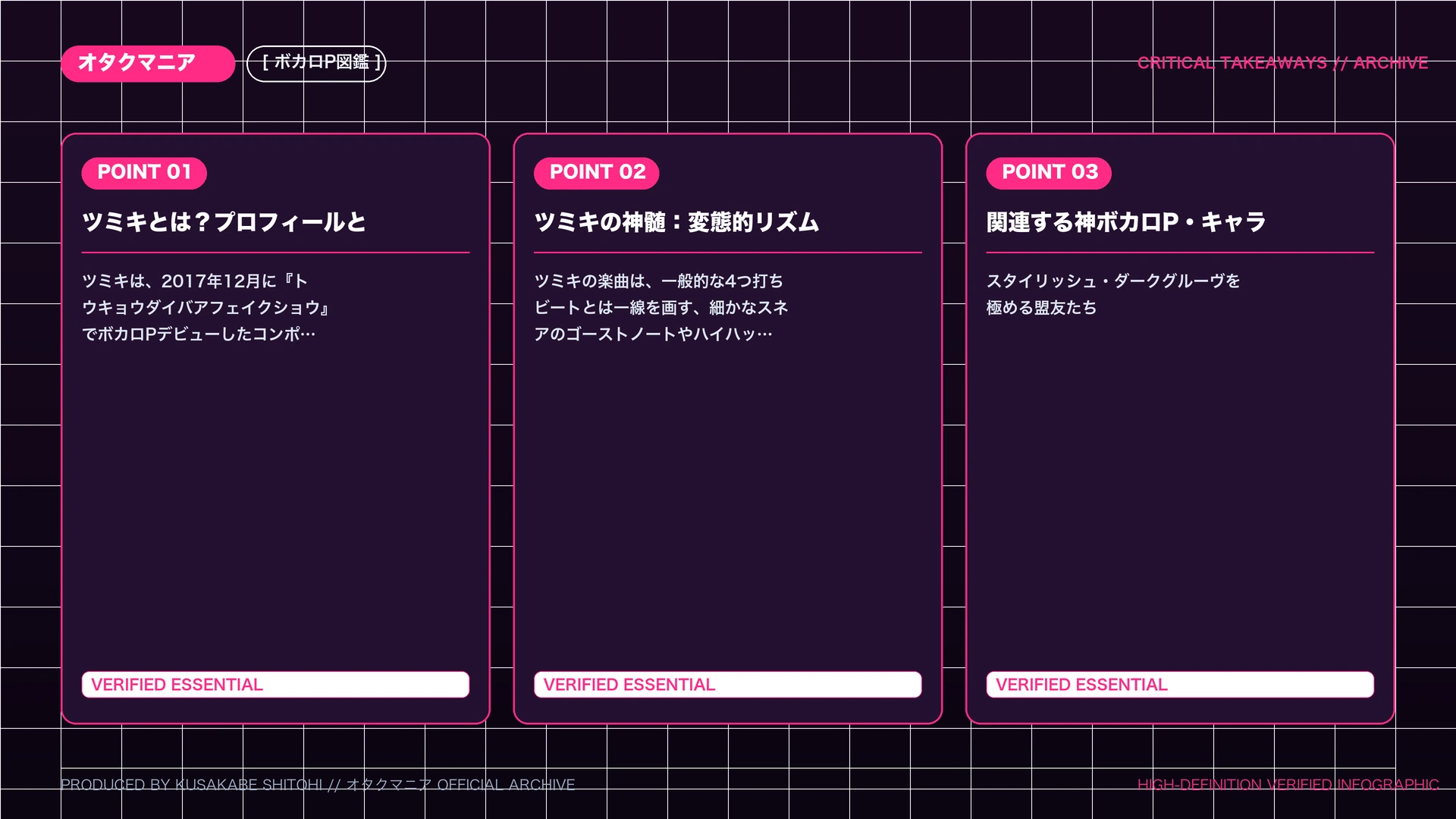 オタクマニア

[ ボカロP図鑑 ]

CRITICAL TAKEAWAYS // ARCHIVE

POINT 01

ツミキとは？プロフィールと

ツミキは、2017年12月に『トウキョウダイバアフェイクショウ』でボカロPデビューしたコンポ…

VERIFIED ESSENTIAL

POINT 02

ツミキの神髄：変態的リズム

ツミキの楽曲は、一般的な4つ打ちビートとは一線を画す、細かなスネアのゴーストノートやハイハッ…

VERIFIED ESSENTIAL

POINT 03

関連する神ボカロP・キャラ

スタイリッシュ・ダークグルーヴを極める盟友たち

VERIFIED ESSENTIAL

PRODUCED BY KUSAKABE SHITOHI // オタクマニア OFFICIAL ARCHIVE

HIGH-DEFINITION VERIFIED INFOGRAPHIC